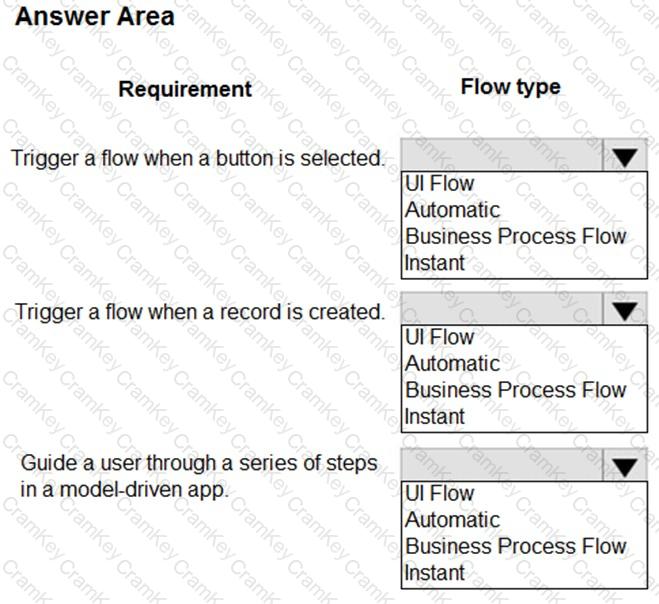 Answer Area

Requirement

Flow type

Trigger a flow when a button is selected.

UI Flow
Automatic
Business Process Flow
Instant

Trigger a flow when a record is created.

UI Flow
Automatic
Business Process Flow
Instant

Guide a user through a series of steps in a model-driven app.

UI Flow
Automatic
Business Process Flow
Instant

CramKey